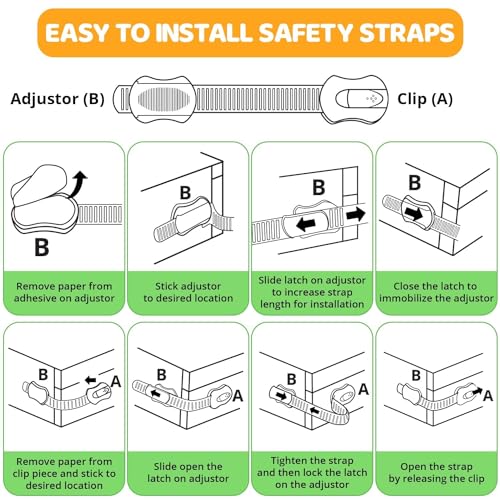 EASY TO INSTALL SAFETY STRAPS

Adjustor (B)

Clip (A)

B

Remove paper from adhesive on adjustor

B

Stick adjustor to desired location

B

Slide latch on adjustor to increase strap length for installation

B

Close the latch to immobilize the adjustor

B A

Remove paper from clip piece and stick to desired location

B A

Slide open the latch on adjustor

B A

Tighten the strap and then lock the latch on the adjustor

B A

Open the strap by releasing the clip