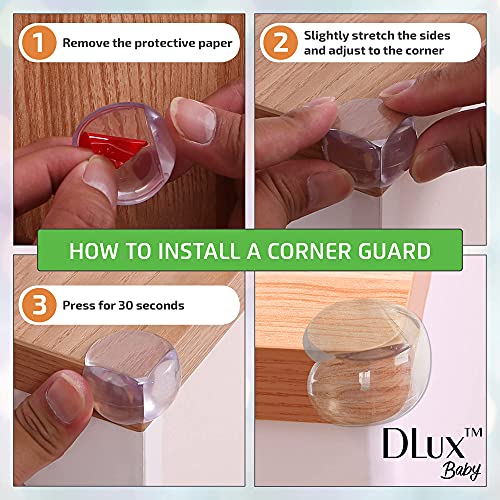 1 Remove the protective paper

2 Slightly stretch the sides and adjust to the corner

HOW TO INSTALL A CORNER GUARD

3 Press for 30 seconds

DLux™
Baby