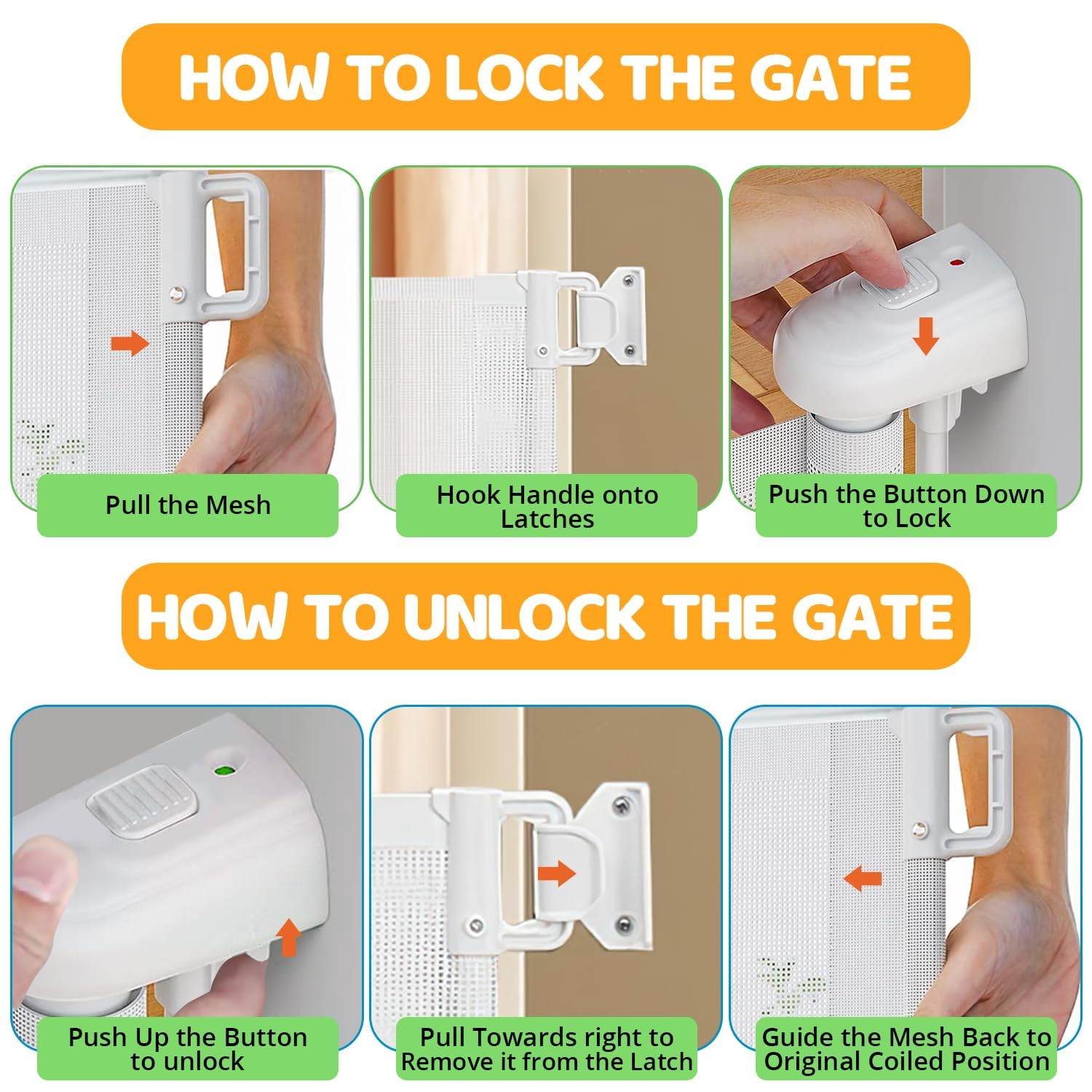 HOW TO LOCK THE GATE

Pull the Mesh

Hook Handle onto Latches

Push the Button Down to Lock

HOW TO UNLOCK THE GATE

Push Up the Button to unlock

Pull Towards right to Remove it from the Latch

Guide the Mesh Back to Original Coiled Position