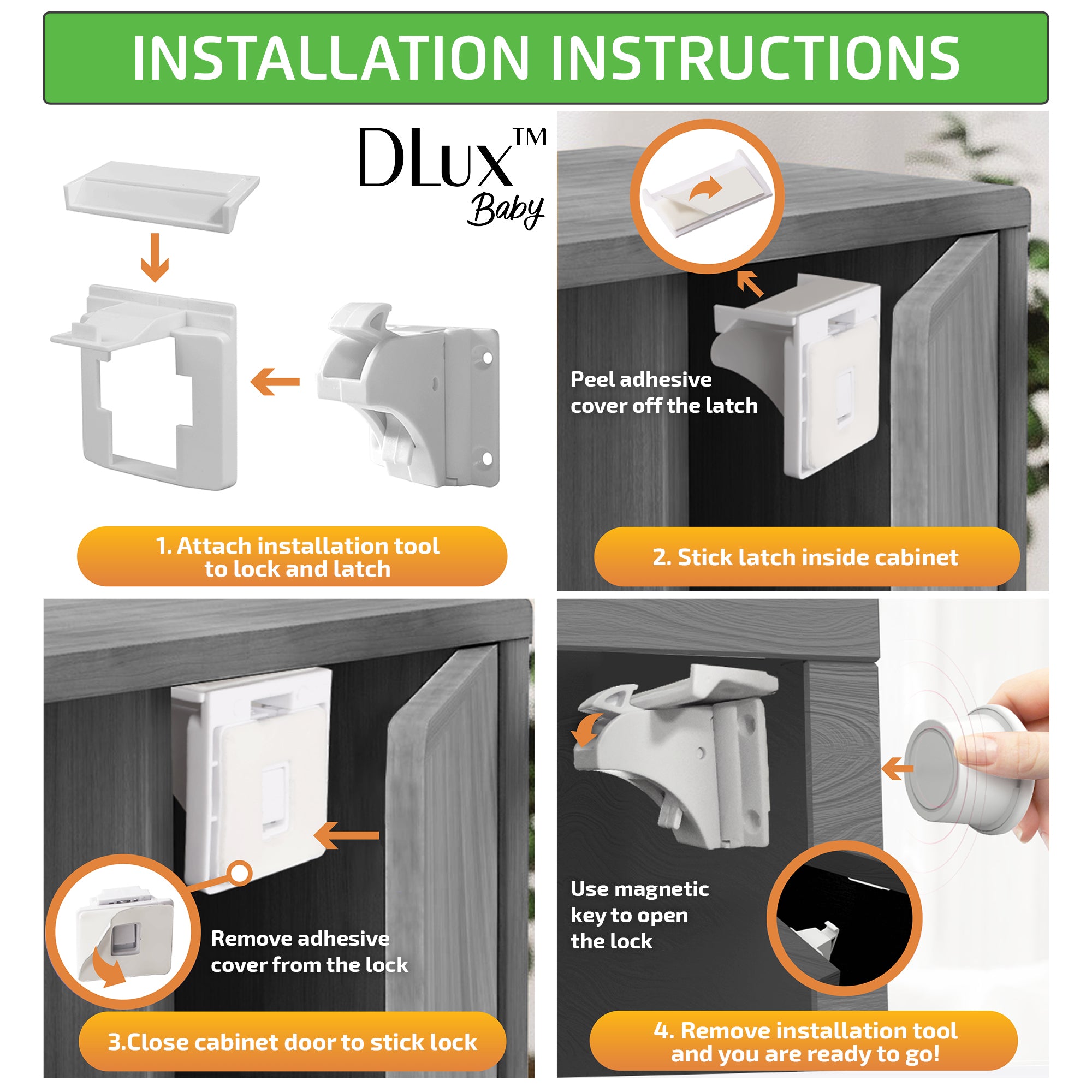 INSTALLATION INSTRUCTIONS

DLux™ Baby

1. Attach installation tool to lock and latch

Peel adhesive cover off the latch

2. Stick latch inside cabinet

Remove adhesive cover from the lock

3.Close cabinet door to stick lock

Use magnetic key to open the lock

4. Remove installation tool and you are ready to go!