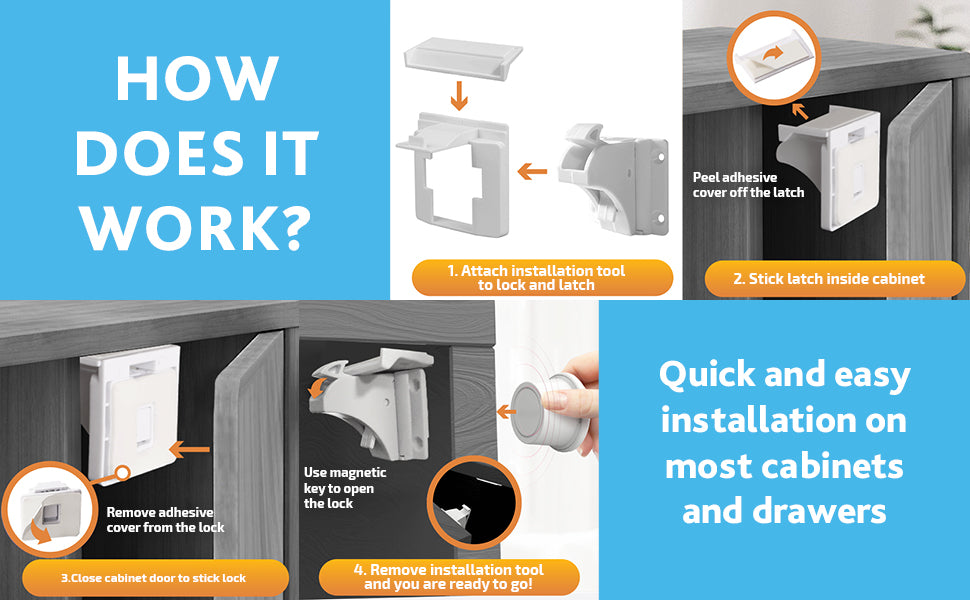 HOW DOES IT WORK?

1. Attach installation tool to lock and latch

Peel adhesive cover off the latch

2. Stick latch inside cabinet

Remove adhesive cover from the lock

3.Close cabinet door to stick lock

Use magnetic key to open the lock

4. Remove installation tool and you are ready to go!

Quick and easy installation on most cabinets and drawers